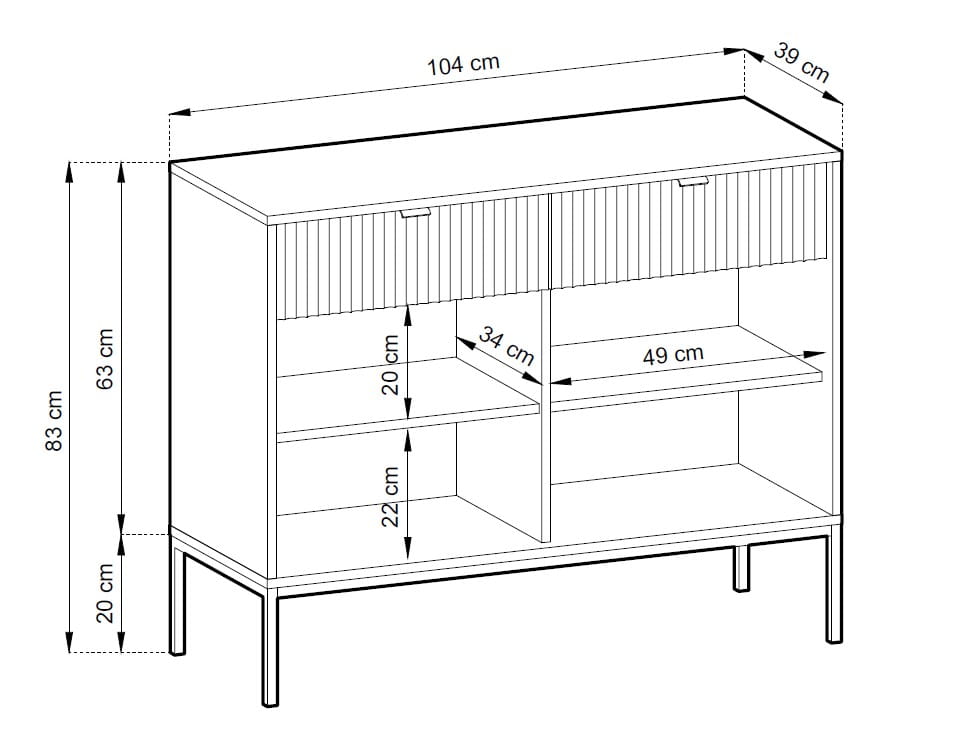 104 cm
39 cm
83 cm
63 cm
20 cm
20 cm
34 cm
49 cm
22 cm